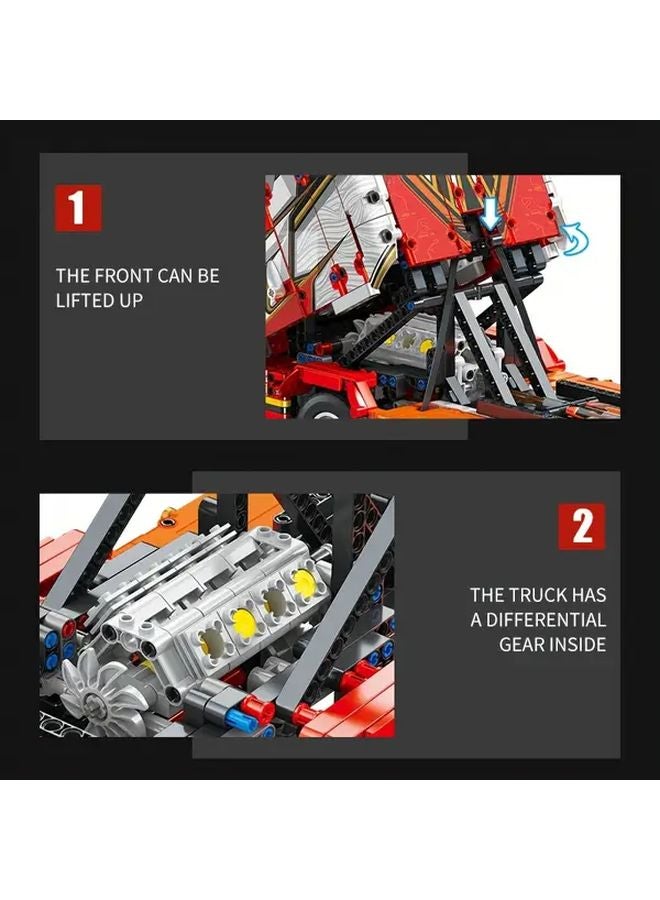 1

THE FRONT CAN BE LIFTED UP

2

THE TRUCK HAS A DIFFERENTIAL GEAR INSIDE